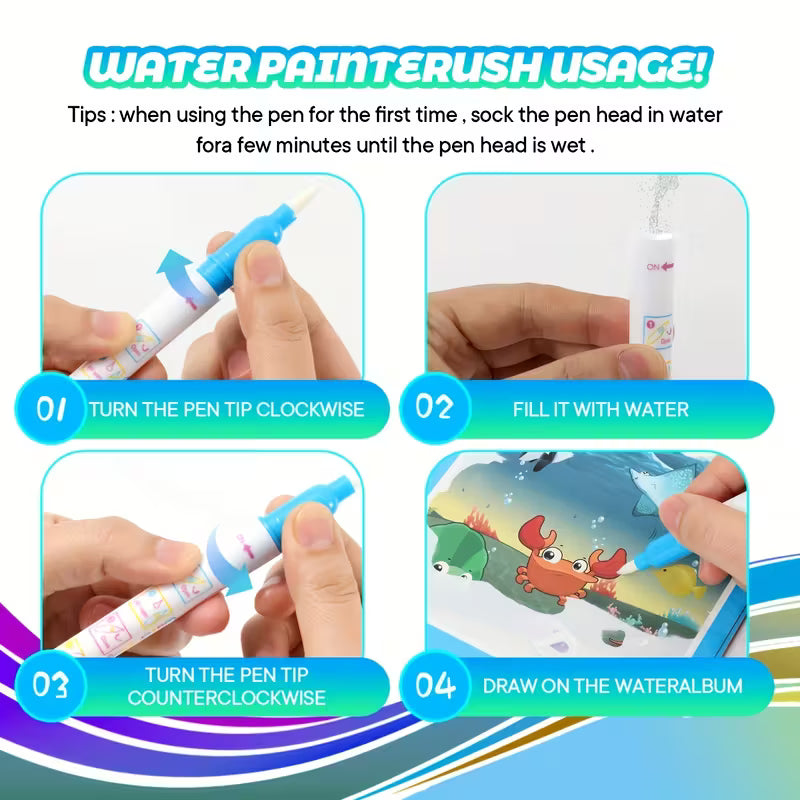 WATER PAINTERUSH USAGE!

Tips : when using the pen for the first time , sock the pen head in water fora few minutes until the pen head is wet .

ON

01 TURN THE PEN TIP CLOCKWISE

02 FILL IT WITH WATER

03 TURN THE PEN TIP COUNTERCLOCKWISE

04 DRAW ON THE WATERALBUM