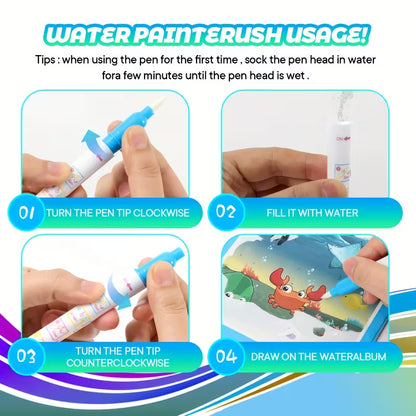 WATER PAINTERUSH USAGE!

Tips : when using the pen for the first time , sock the pen head in water fora few minutes until the pen head is wet .

01 TURN THE PEN TIP CLOCKWISE

02 FILL IT WITH WATER

03 TURN THE PEN TIP COUNTERCLOCKWISE

04 DRAW ON THE WATERALBUM