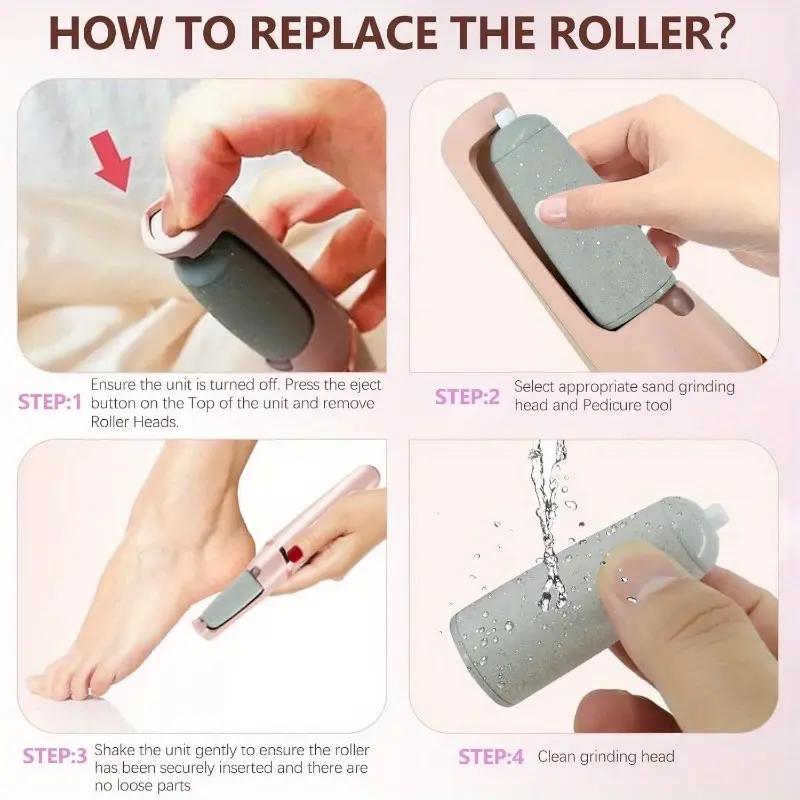 HOW TO REPLACE THE ROLLER?

STEP:1 Ensure the unit is turned off. Press the eject button on the Top of the unit and remove Roller Heads.

STEP:2 Select appropriate sand grinding head and Pedicure tool

STEP:3 Shake the unit gently to ensure the roller has been securely inserted and there are no loose parts

STEP:4 Clean grinding head