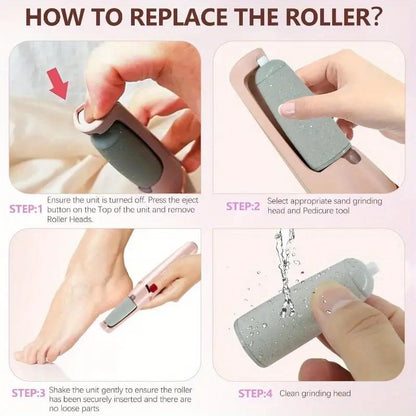 HOW TO REPLACE THE ROLLER?

STEP:1 Ensure the unit is turned off. Press the eject button on the Top of the unit and remove Roller Heads.

STEP:2 Select appropriate sand grinding head and Pedicure tool

STEP:3 Shake the unit gently to ensure the roller has been securely inserted and there are no loose parts

STEP:4 Clean grinding head